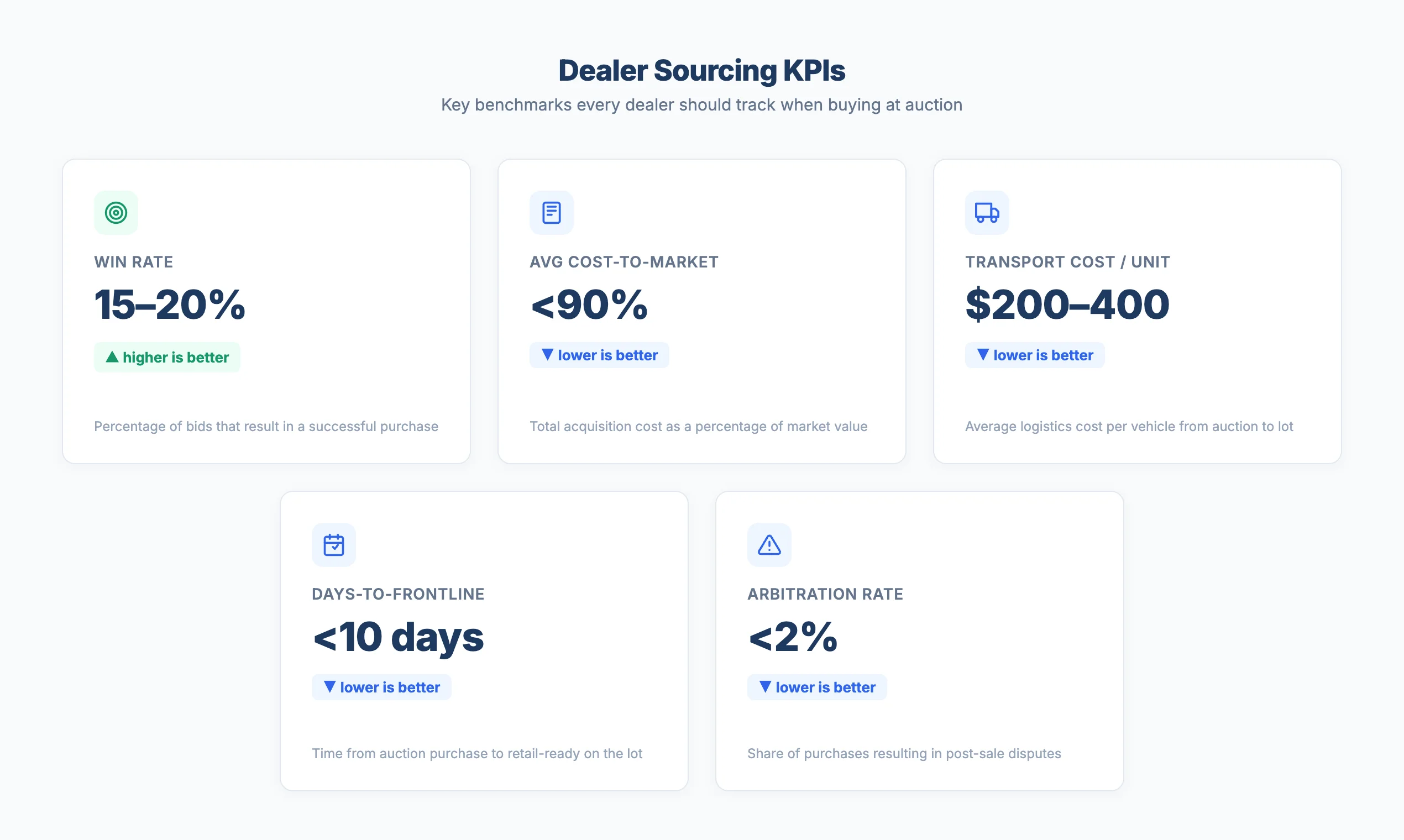 Dealer Sourcing KPIs
Key benchmarks every dealer should track when buying at auction

WIN RATE
15–20%
▲ higher is better
Percentage of bids that result in a successful purchase

AVG COST-TO-MARKET
<90%
▼ lower is better
Total acquisition cost as a percentage of market value

TRANSPORT COST / UNIT
$200–400
▼ lower is better
Average logistics cost per vehicle from auction to lot

DAYS-TO-FRONTLINE
<10 days
▼ lower is better
Time from auction purchase to retail-ready on the lot

ARBITRATION RATE
<2%
▼ lower is better
Share of purchases resulting in post-sale disputes